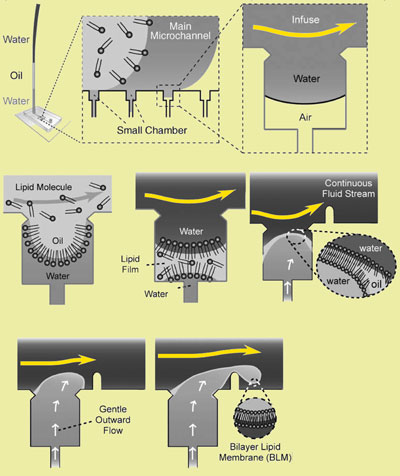 Water
Oil
Water

Main Microchannel

Small Chamber

Infuse
Water
Air

Lipid Molecule
Oil
Water

Water
Lipid Film
Water

Continuous Fluid Stream
water
water
oil

Gentle Outward Flow

Bilayer Lipid Membrane (BLM)